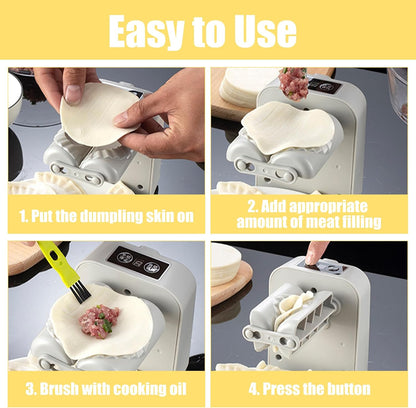 Easy to Use

1. Put the dumpling skin on

2. Add appropriate amount of meat filling

3. Brush with cooking oil

4. Press the button